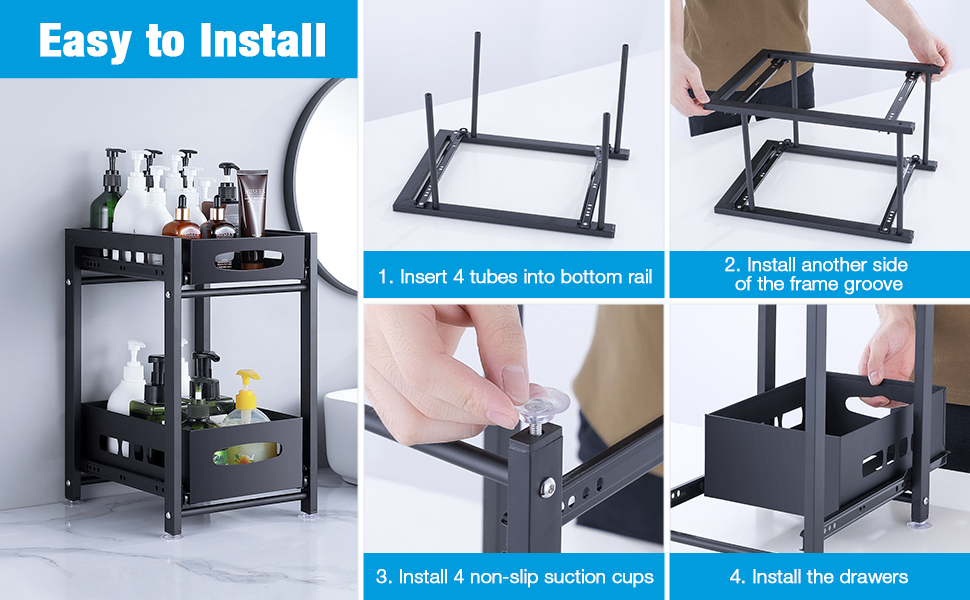 Easy to Install

1. Insert 4 tubes into bottom rail

2. Install another side of the frame groove

3. Install 4 non-slip suction cups

4. Install the drawers